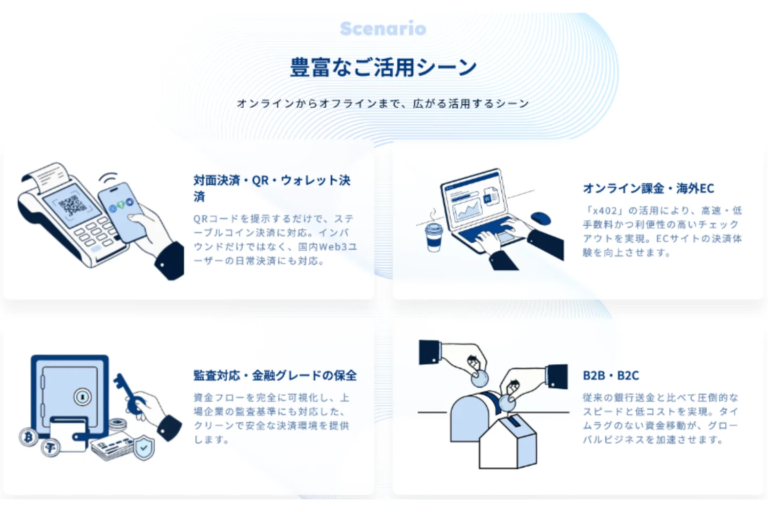 Scenario

豊富なご活用シーン

オンラインからオフラインまで、広がる活用するシーン

対面決済・QR・ウォレット決済

QRコードを提示するだけで、ステーブルコイン決済に対応。インバウンドだけではなく、国内Web3ユーザーの日常決済にも対応。

オンライン課金・海外EC

「x402」の活用により、高速・低手数料かつ利便性の高いチェックアウトを実現。ECサイトの決済体験を向上させます。

監査対応・金融グレードの保全

資金フローを完全に可視化し、上場企業の監査基準にも対応した、クリーンで安全な決済環境を提供します。

B2B・B2C

従来の銀行送金と比べて圧倒的なスピードと低コストを実現。タイムラグのない資金移動が、グローバルビジネスを加速させます。